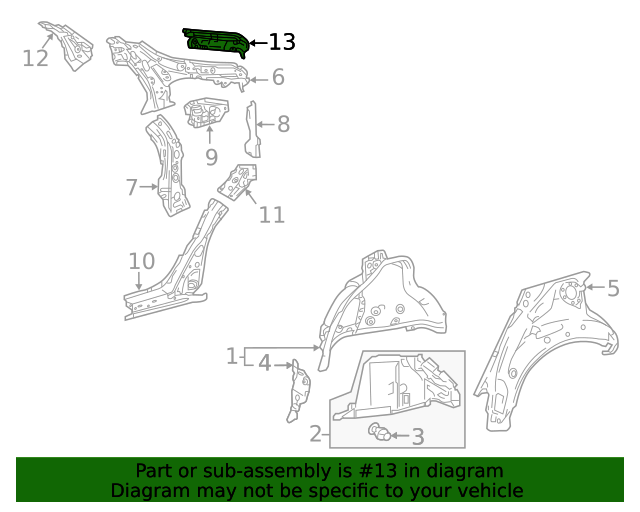 12
13
6
8
9
7
11
10
5
1
4
2
3

Part or sub-assembly is #13 in diagram
Diagram may not be specific to your vehicle