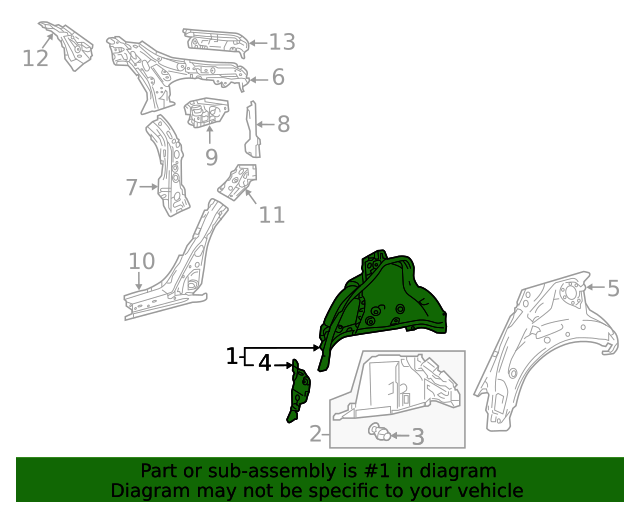 12
13
6
8
9
7
11
10
5
1
4
2
3

Part or sub-assembly is #1 in diagram
Diagram may not be specific to your vehicle