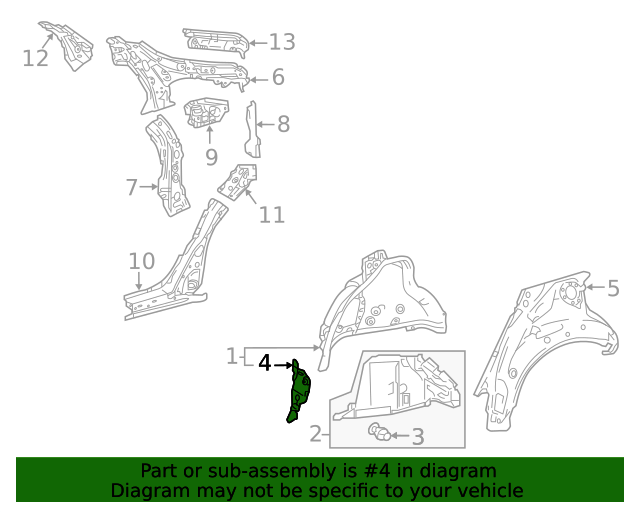 12
13
6
8
9
7
11
10
5
1
4
2
3

Part or sub-assembly is #4 in diagram
Diagram may not be specific to your vehicle