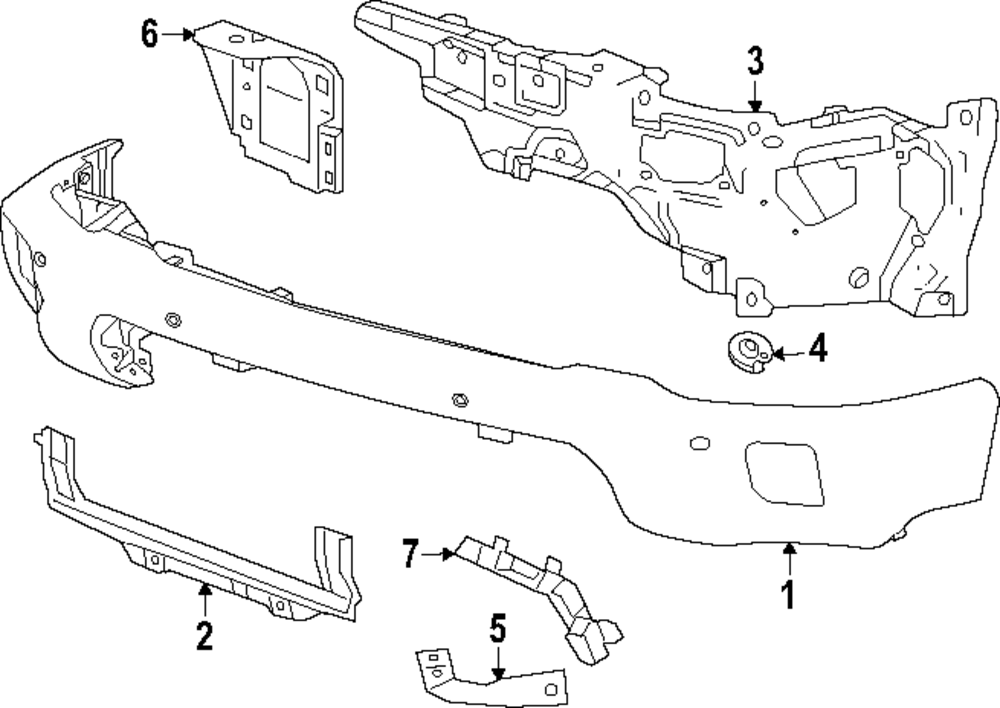 6
3
4
7
1
2
5