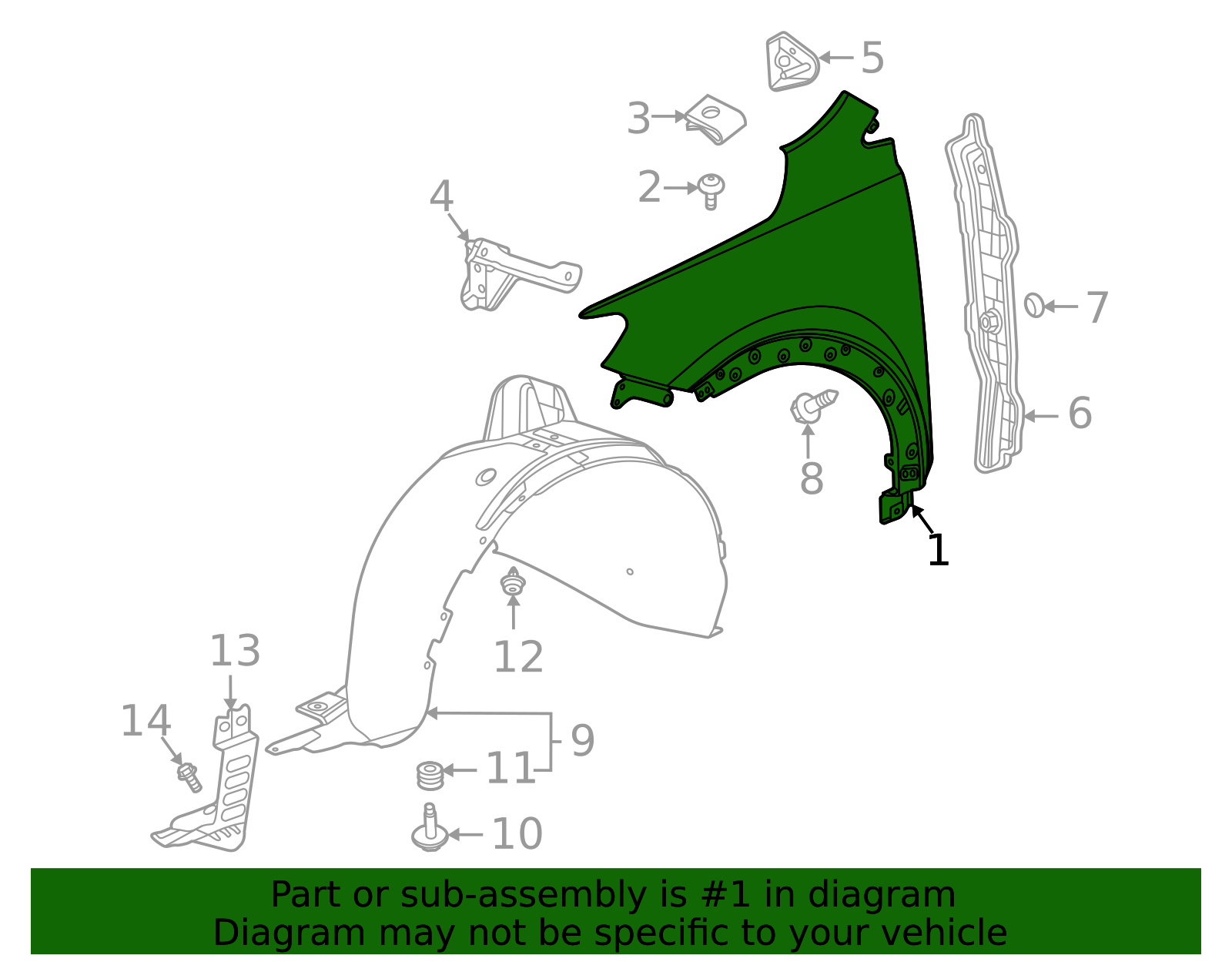 5
3
2
4
7
6
8
1
12
13
14
9
11
10

Part or sub-assembly is #1 in diagram
Diagram may not be specific to your vehicle