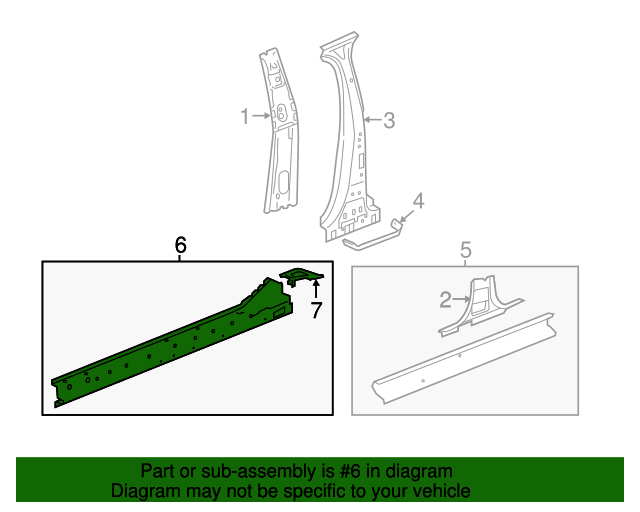 1
3
4
6
7
5
2

Part or sub-assembly is #6 in diagram
Diagram may not be specific to your vehicle