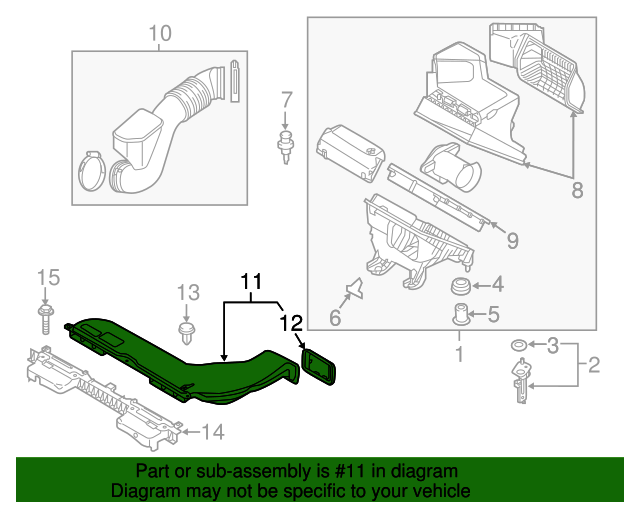 10
7
8
9
4
5
6
1
3
2
15
13
11
12
14

Part or sub-assembly is #11 in diagram
Diagram may not be specific to your vehicle