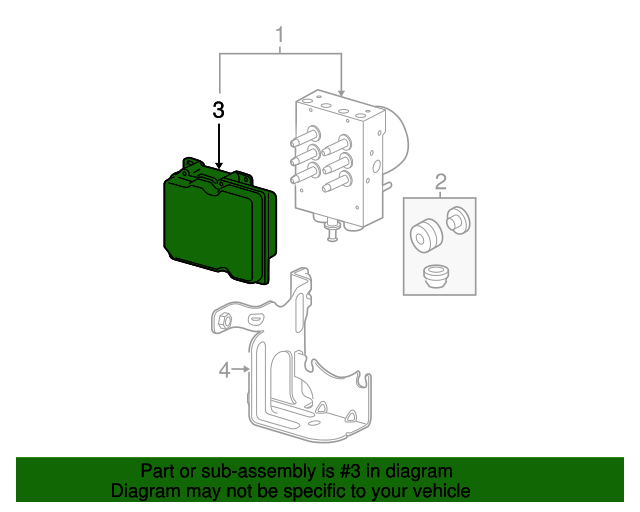 1
3
2
4

Part or sub-assembly is #3 in diagram
Diagram may not be specific to your vehicle