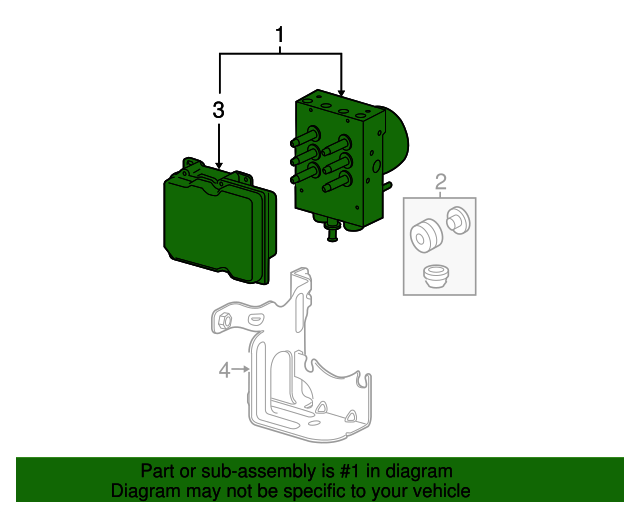 1

3

2

4

Part or sub-assembly is #1 in diagram
Diagram may not be specific to your vehicle