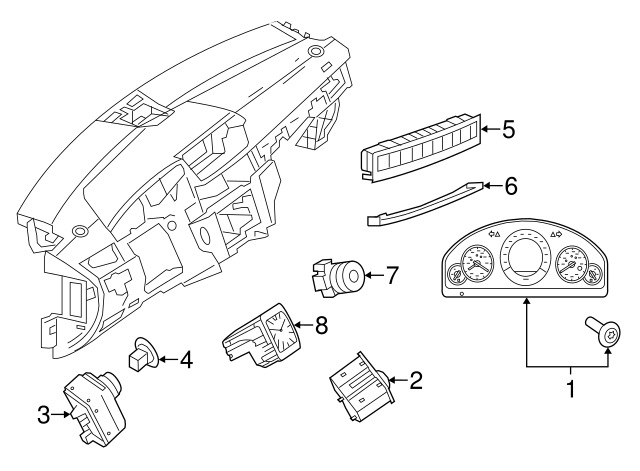 5
6
7
8
4
3
2
1