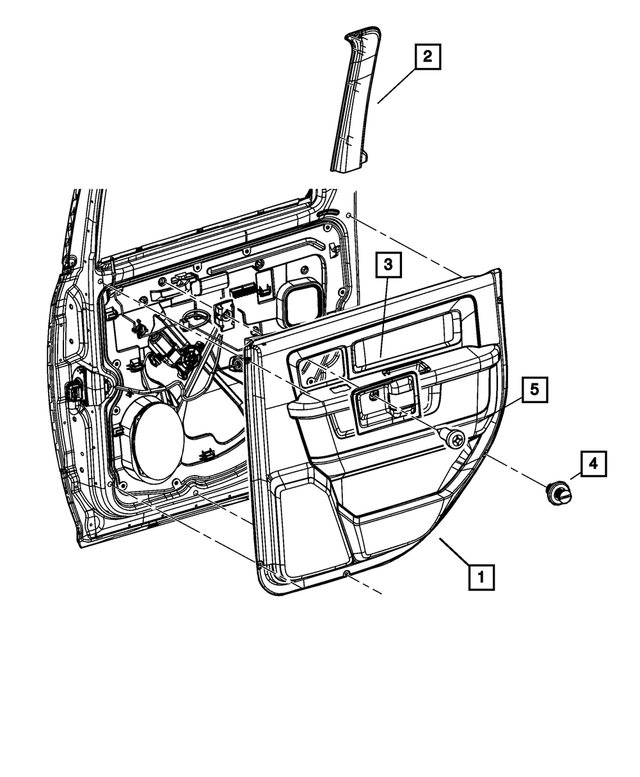 2
3
5
4
1