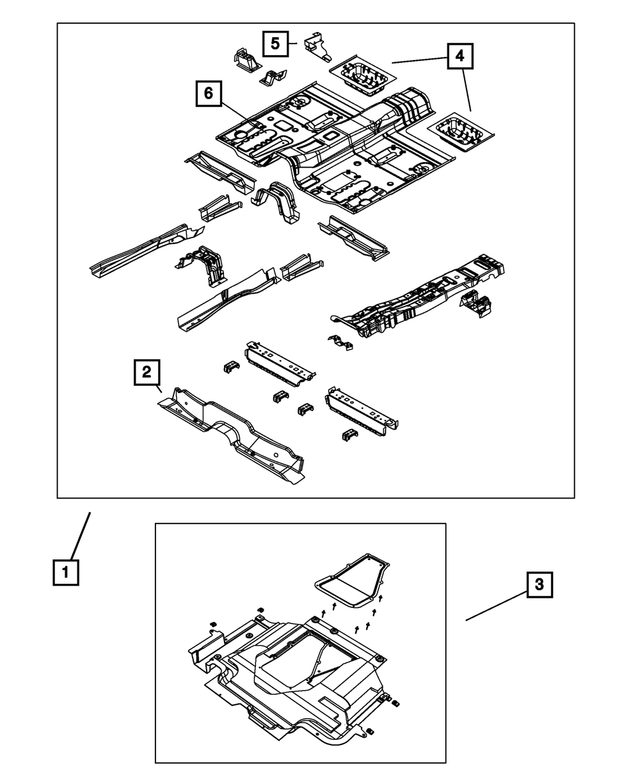 5
4
6
2
1
3