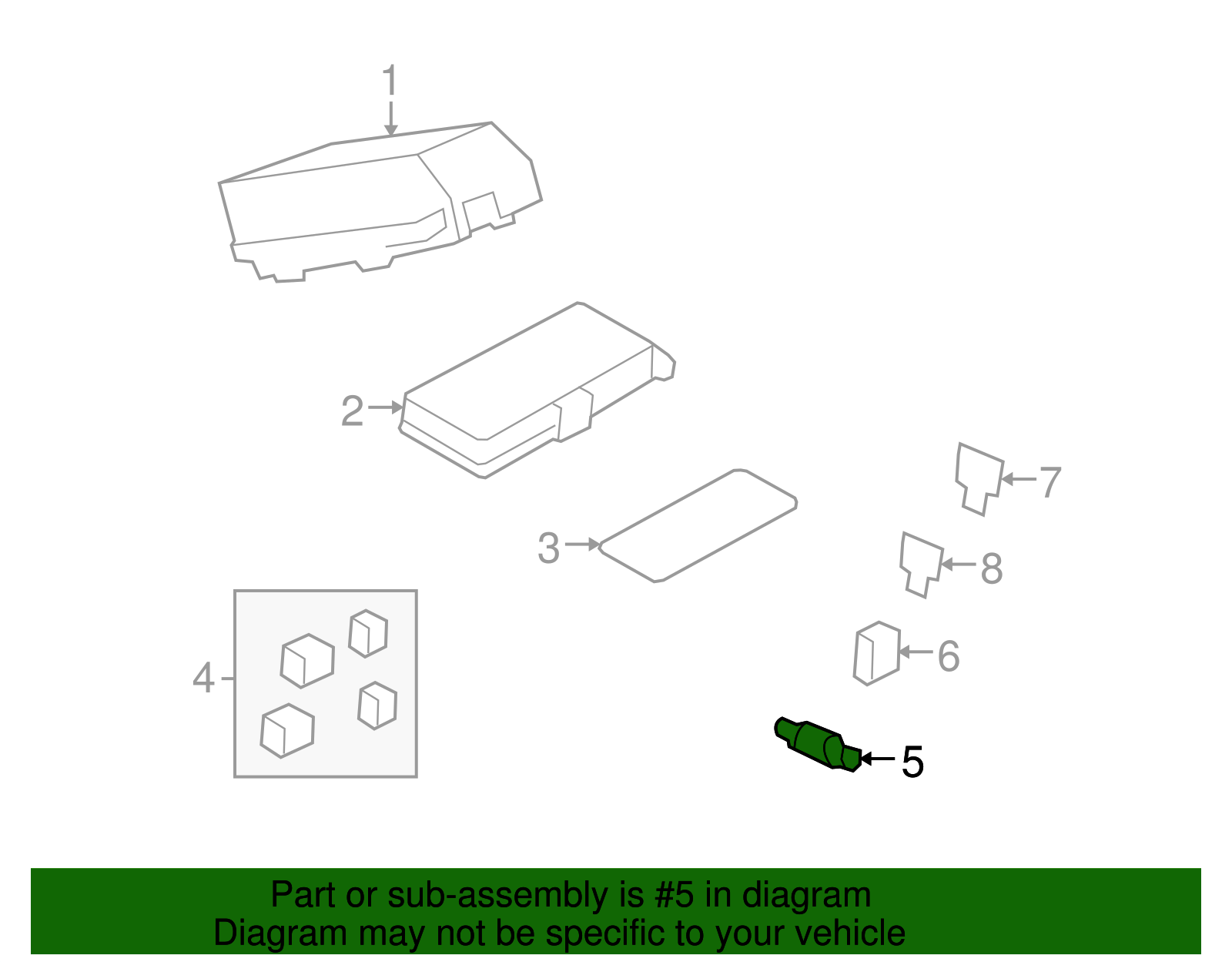 1
2
7
3
8
4
6
5

Part or sub-assembly is #5 in diagram
Diagram may not be specific to your vehicle