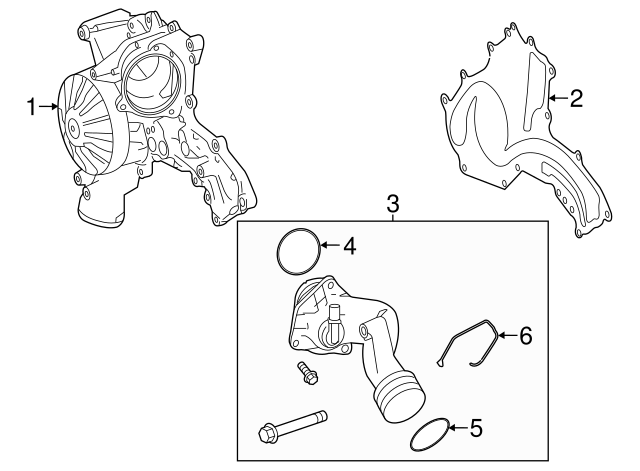 1
2
3
4
6
5