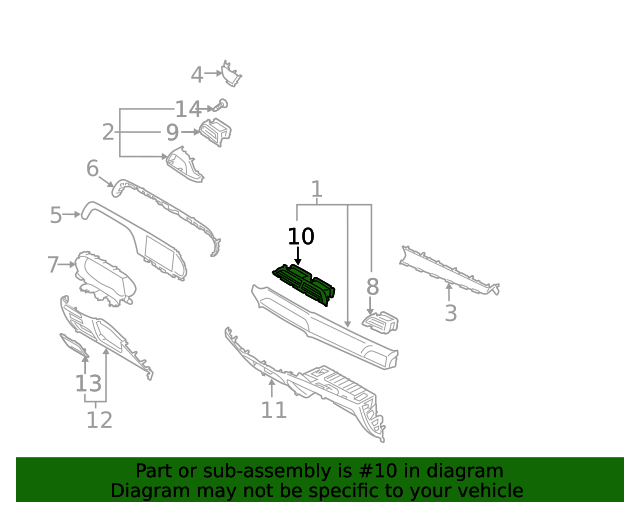 4
14
2
9
6
5
7
1
10
8
3
13
12
11

Part or sub-assembly is #10 in diagram
Diagram may not be specific to your vehicle