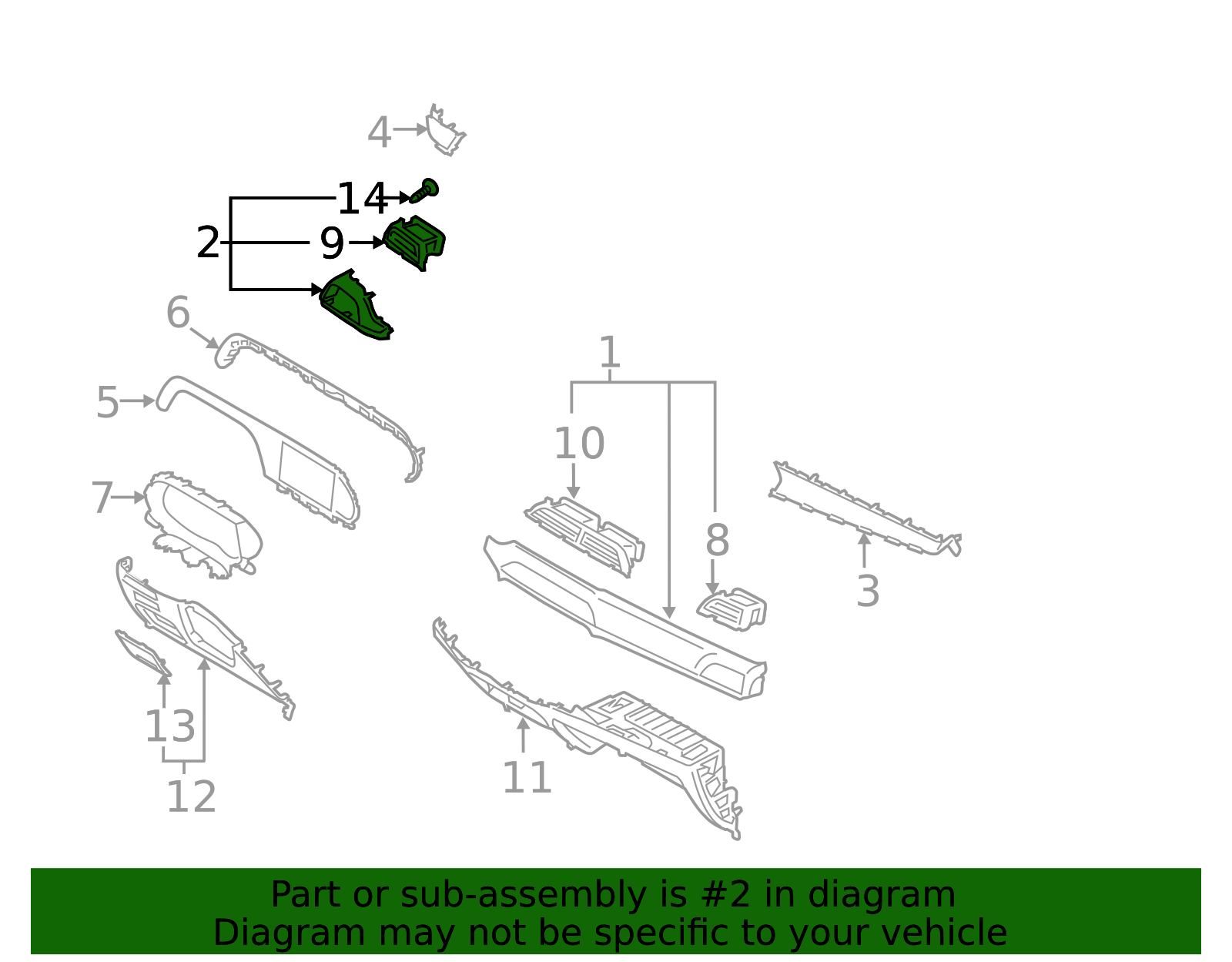 4
14
2
9
6
5
1
10
7
8
3
13
12
11

Part or sub-assembly is #2 in diagram
Diagram may not be specific to your vehicle