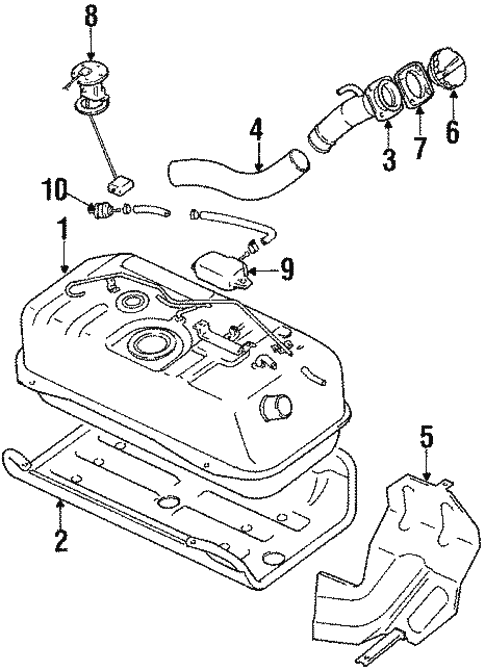 8
4
3
7
6
10
1
9
5
2