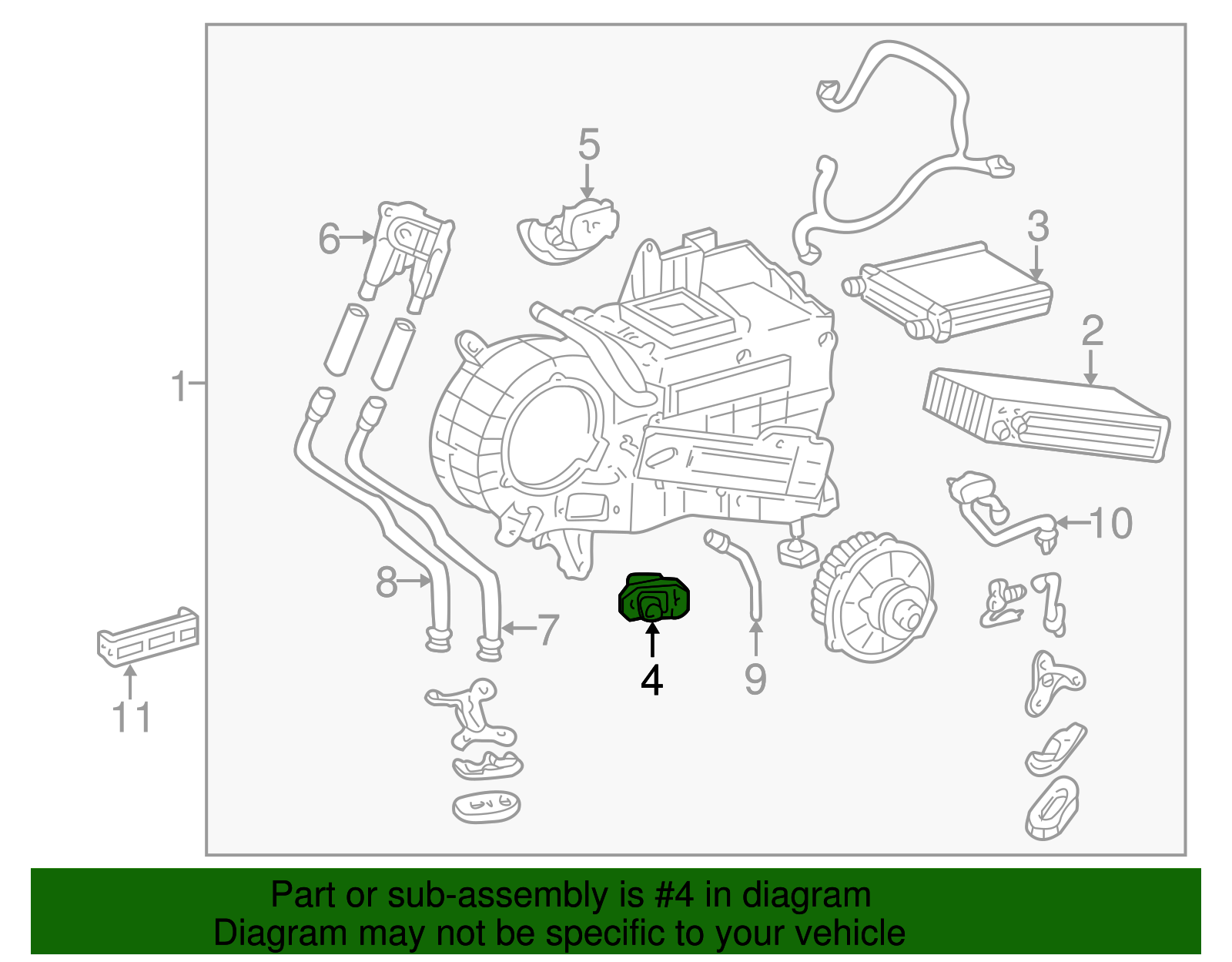 5
6
3
2
1
10
8
7
4
9
11

Part or sub-assembly is #4 in diagram
Diagram may not be specific to your vehicle