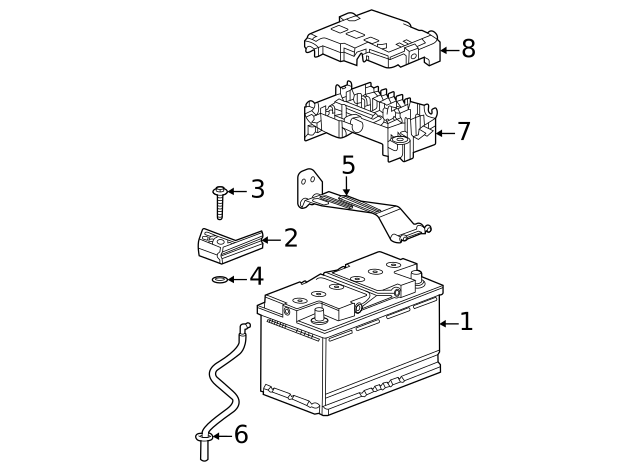 8
7
5
3
2
4
1
6