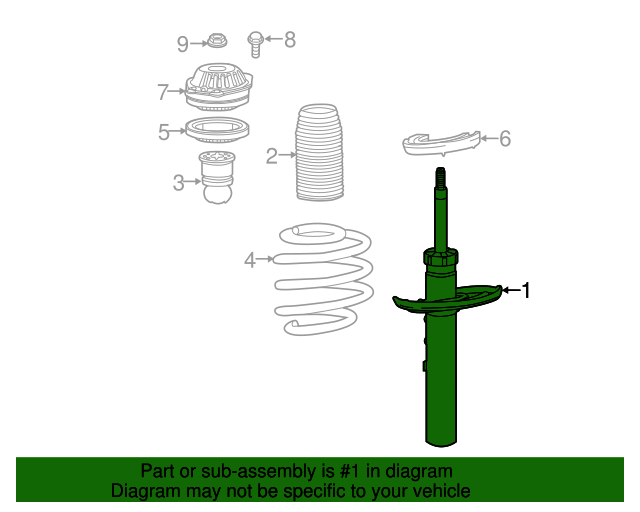 9
8
7
5
2
6
3
4
1

Part or sub-assembly is #1 in diagram
Diagram may not be specific to your vehicle