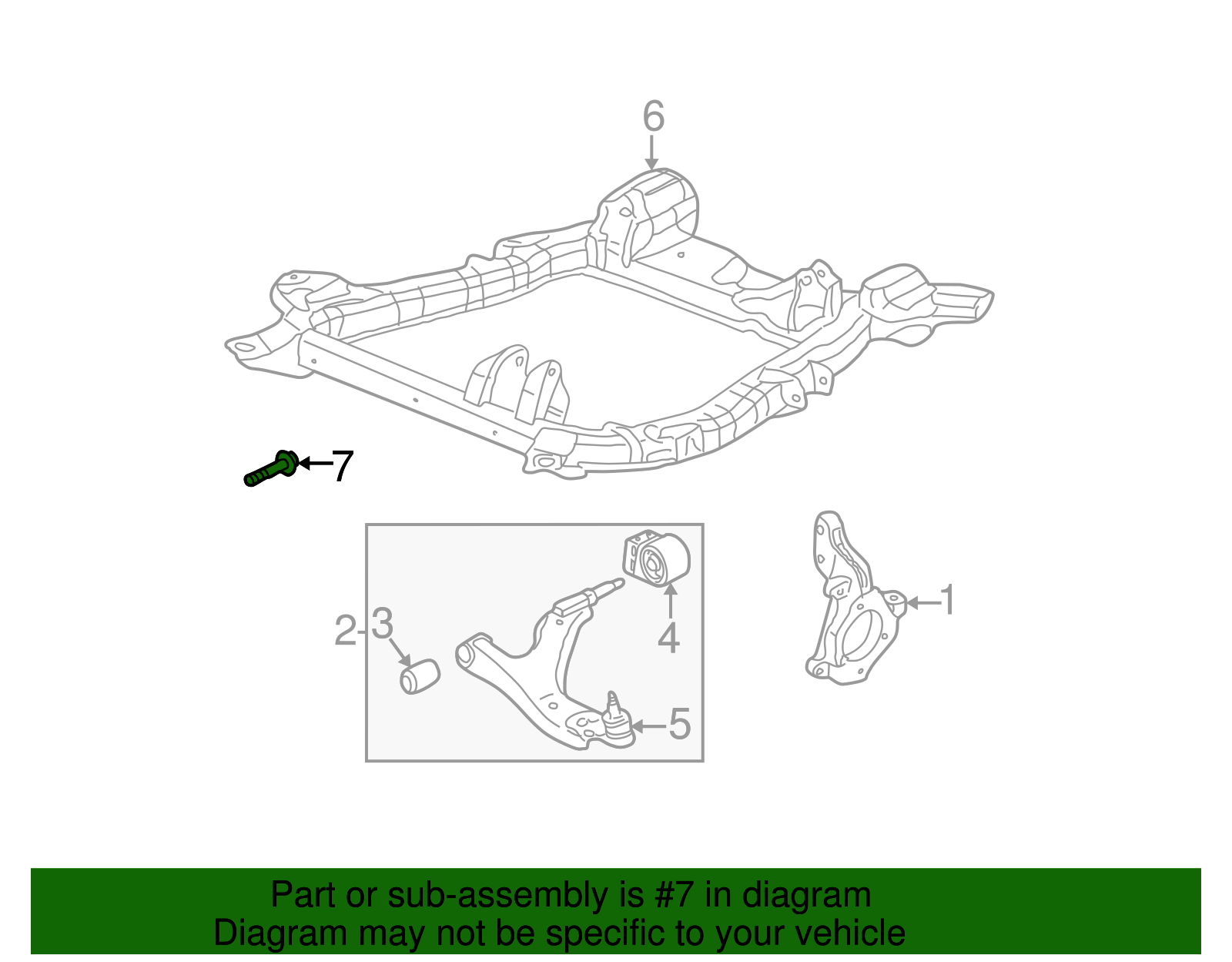 6

7

2-3

4

1

5

Part or sub-assembly is #7 in diagram
Diagram may not be specific to your vehicle