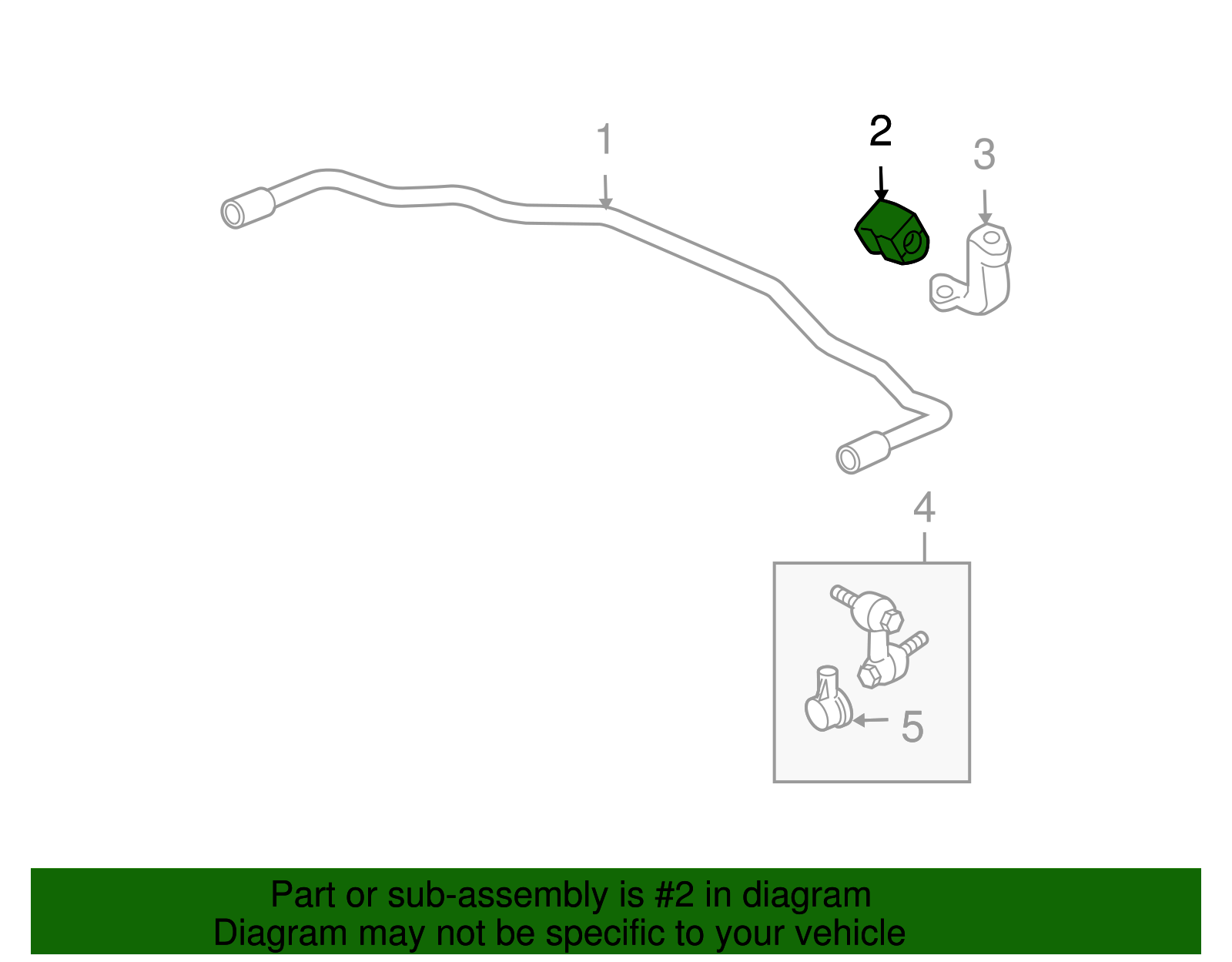 1

2

3

4

5

Part or sub-assembly is #2 in diagram
Diagram may not be specific to your vehicle