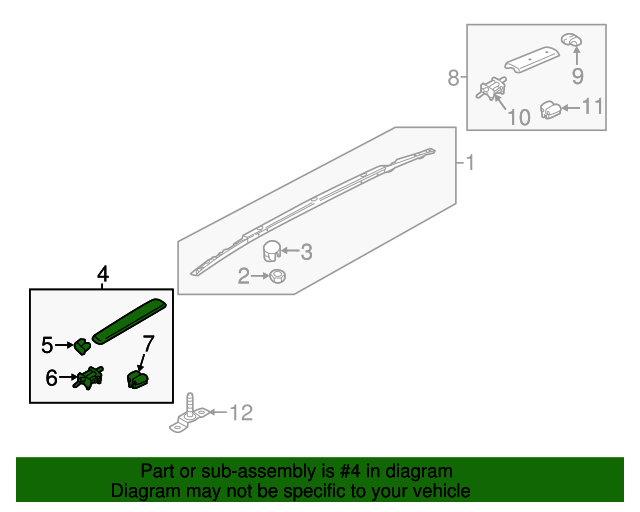 8
9
10
11
1
3
2
4
5
7
6
12

Part or sub-assembly is #4 in diagram
Diagram may not be specific to your vehicle