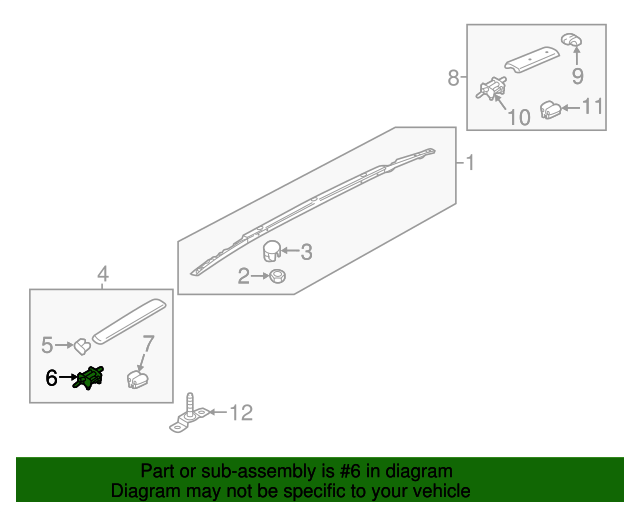 8
9
10
11
1
3
2
4
5
7
6
12

Part or sub-assembly is #6 in diagram
Diagram may not be specific to your vehicle