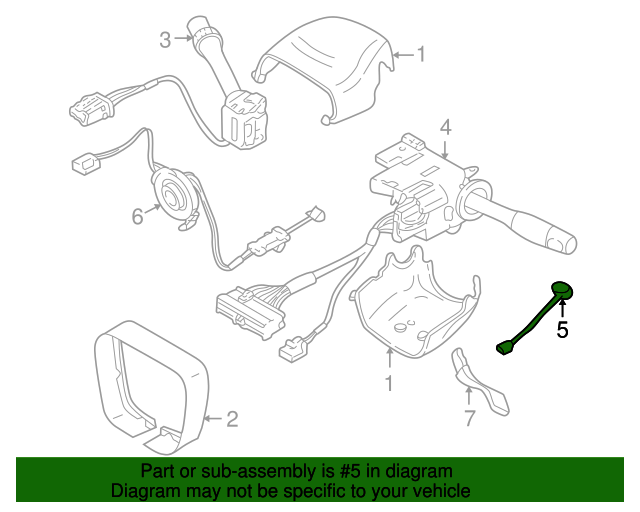 3
1
4
6
5
1
7
2

Part or sub-assembly is #5 in diagram
Diagram may not be specific to your vehicle