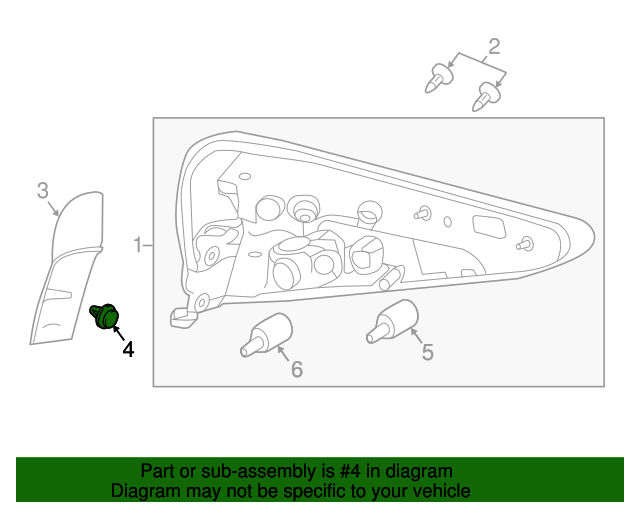 2
3
1
4
6
5

Part or sub-assembly is #4 in diagram
Diagram may not be specific to your vehicle