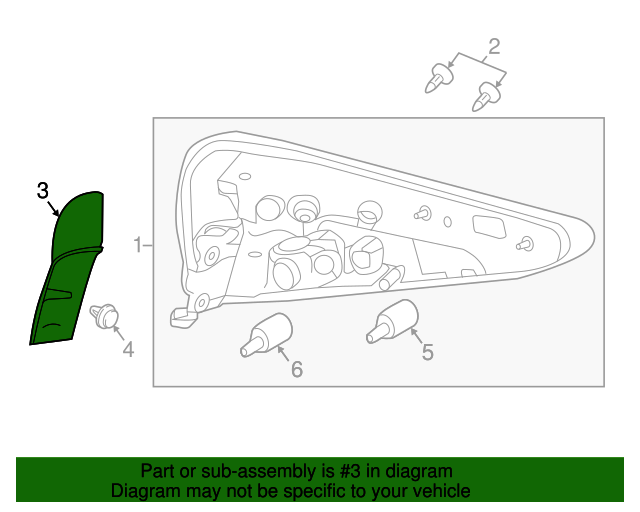 2

3

1

4

6

5

Part or sub-assembly is #3 in diagram
Diagram may not be specific to your vehicle