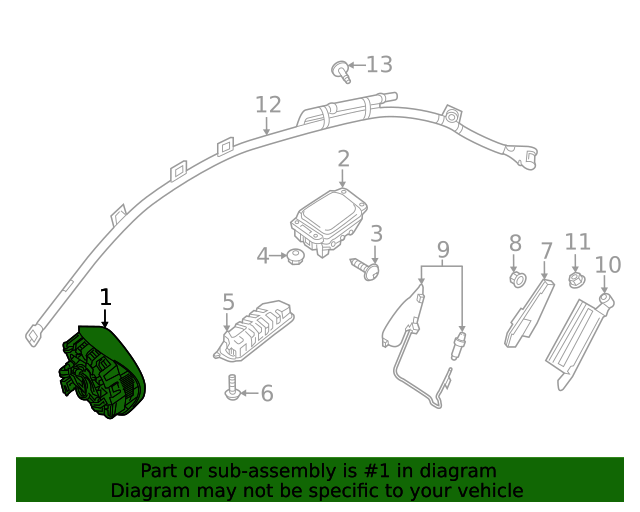 13
12
2
3
4
9
8
7
11
10
1
5
6

Part or sub-assembly is #1 in diagram
Diagram may not be specific to your vehicle