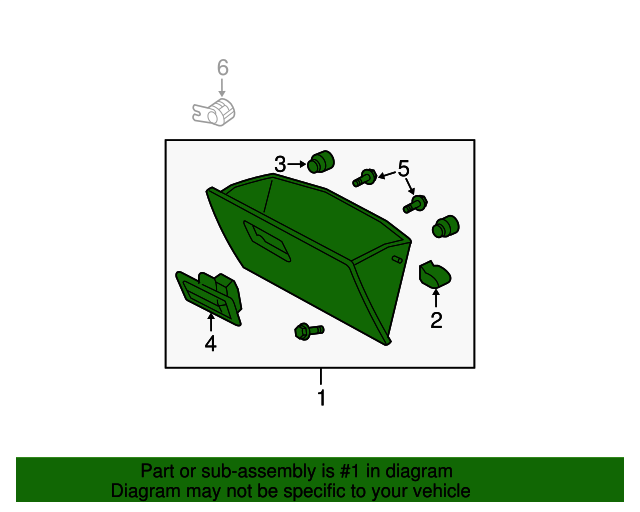 6

3

5

2

4

1

Part or sub-assembly is #1 in diagram
Diagram may not be specific to your vehicle