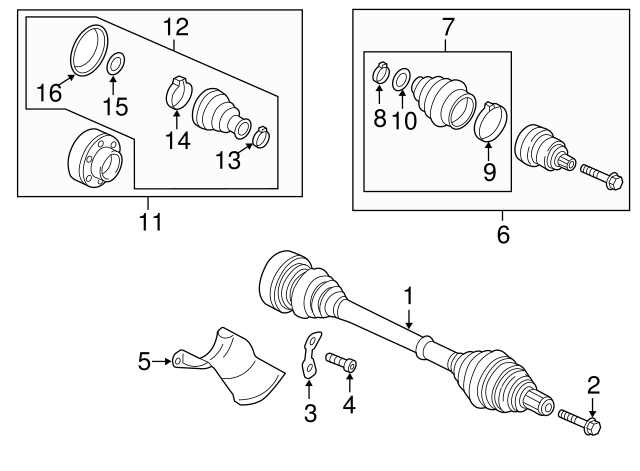 12
16
15
14
13
11
7
8
10
9
6
1
5
3
4
2