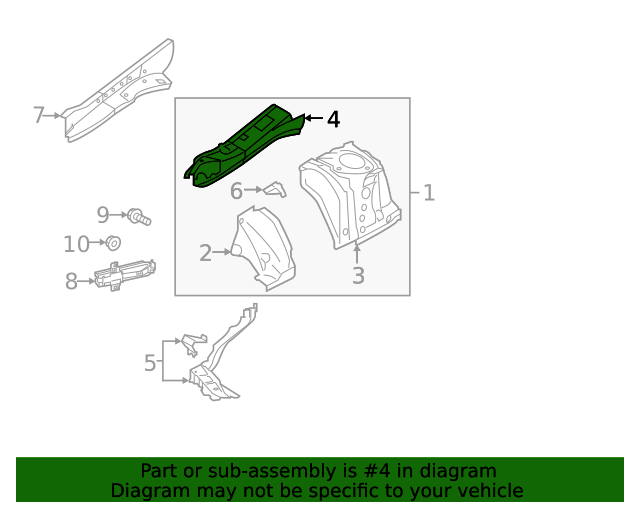 7
4
6
1
9
10
2
3
8
5

Part or sub-assembly is #4 in diagram
Diagram may not be specific to your vehicle