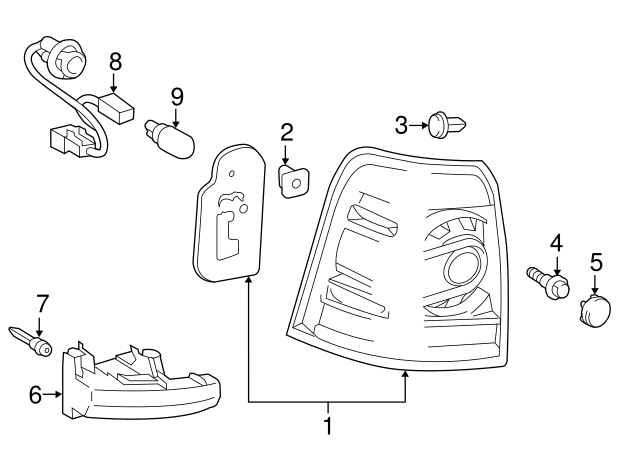 8
9
2
3
4
5
7
6
1