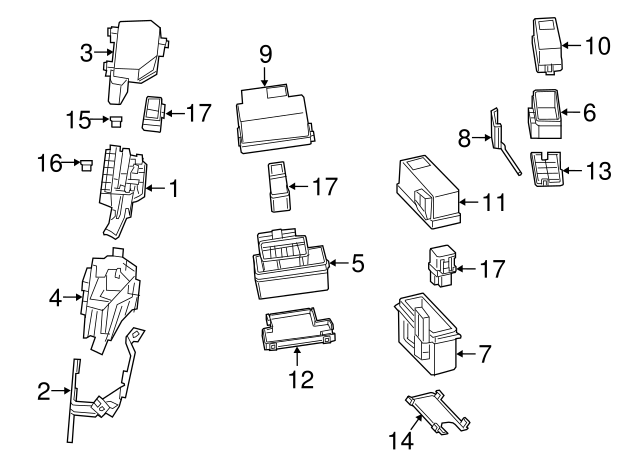 3
15
17
16
1
4
2
9
17
5
12
10
6
8
13
11
17
7
14