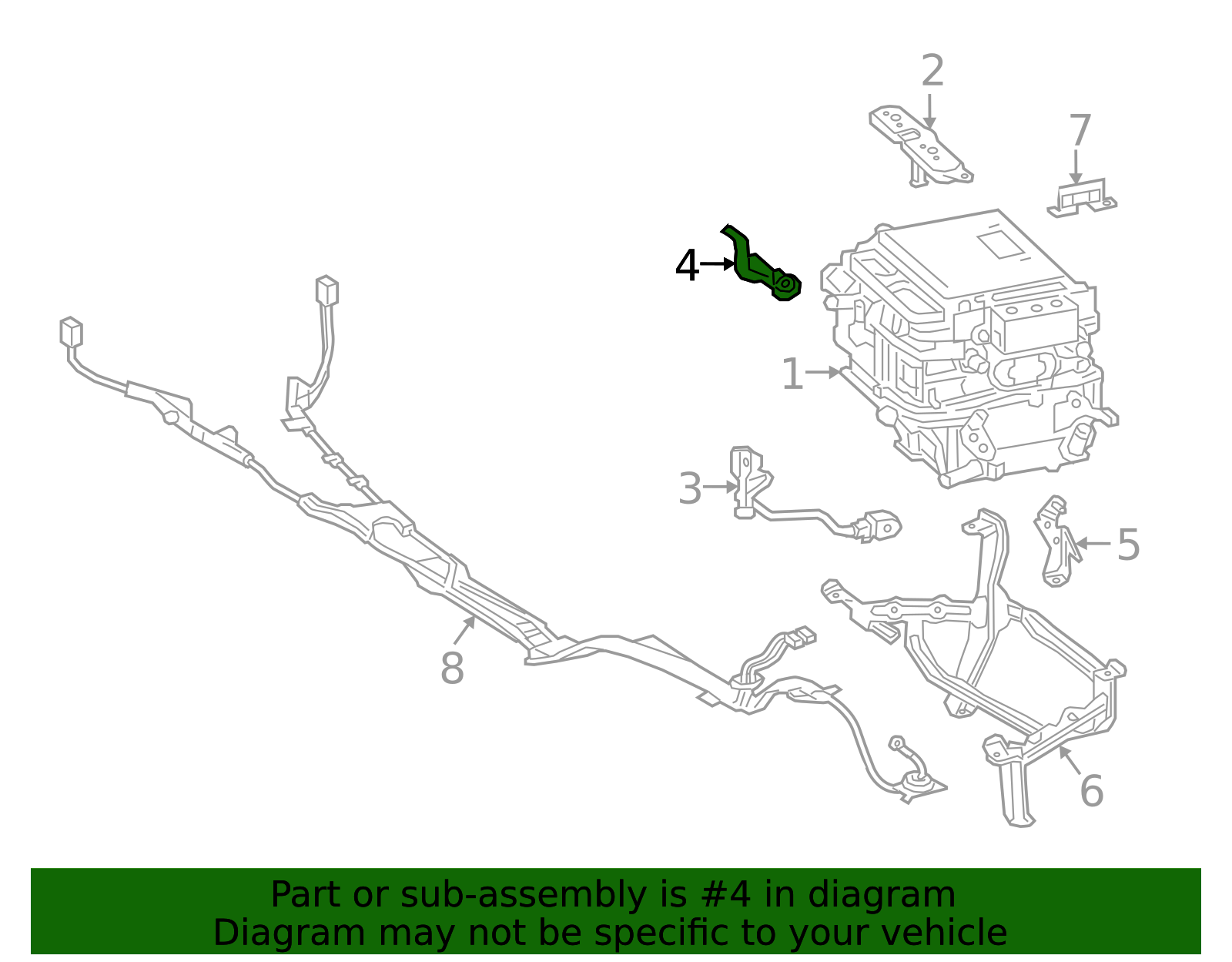 2
7
4
1
3
5
8
6

Part or sub-assembly is #4 in diagram
Diagram may not be specific to your vehicle