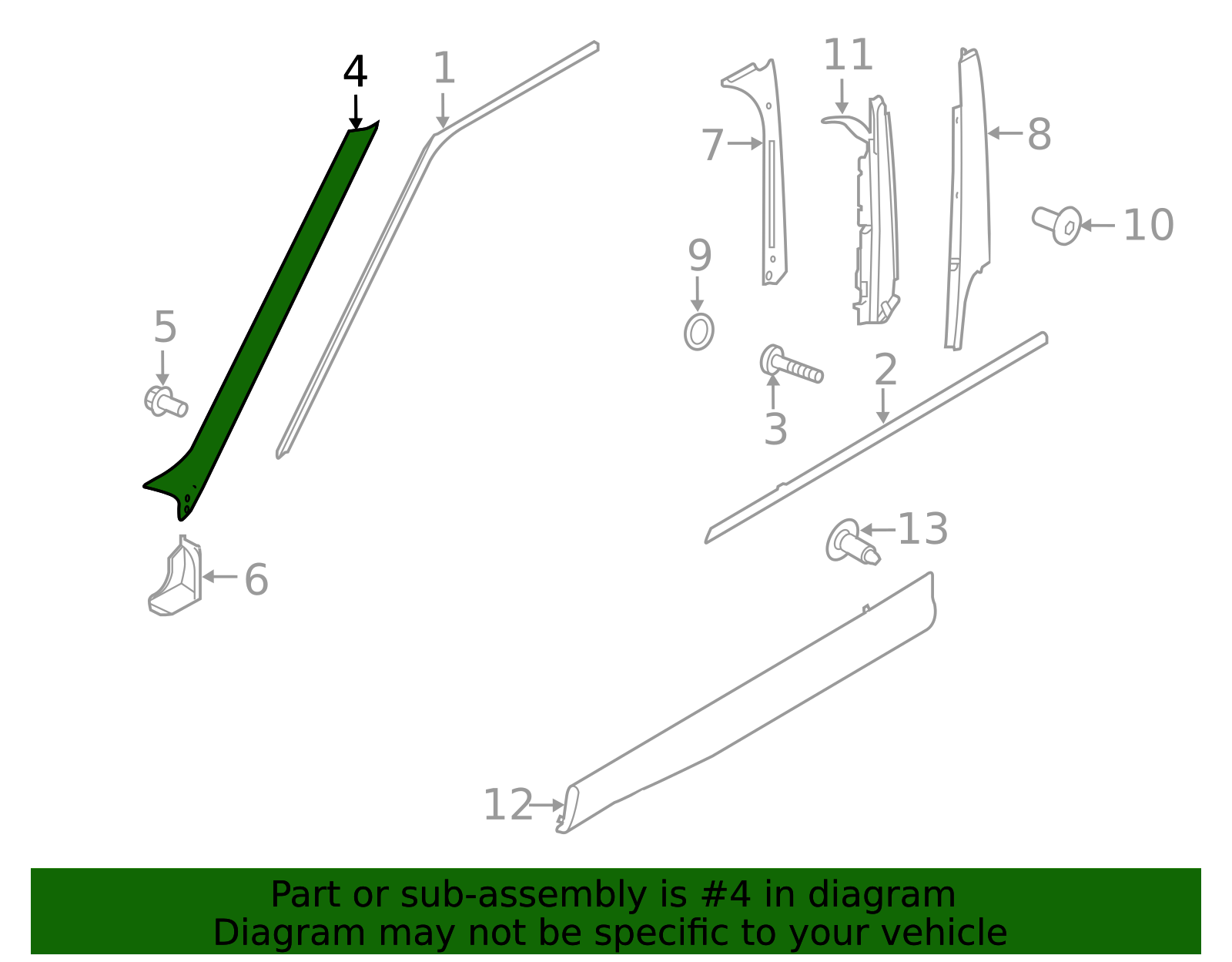 4
1
11
7
8
10
9
5
2
3
13
6
12

Part or sub-assembly is #4 in diagram
Diagram may not be specific to your vehicle