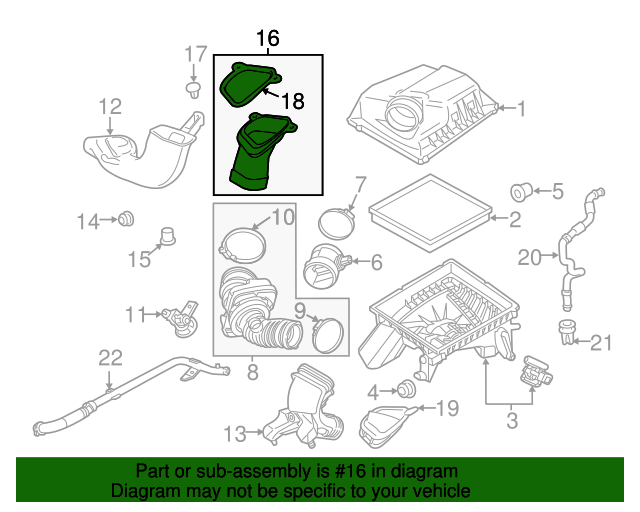 16
17
18
12
1
7
5
14
10
2
15
6
20
11
9
21
22
8
4
19
3
13

Part or sub-assembly is #16 in diagram
Diagram may not be specific to your vehicle