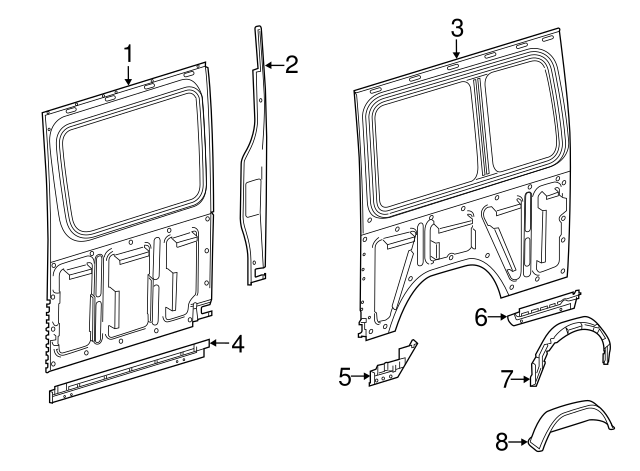 1
2
3
4
5
6
7
8