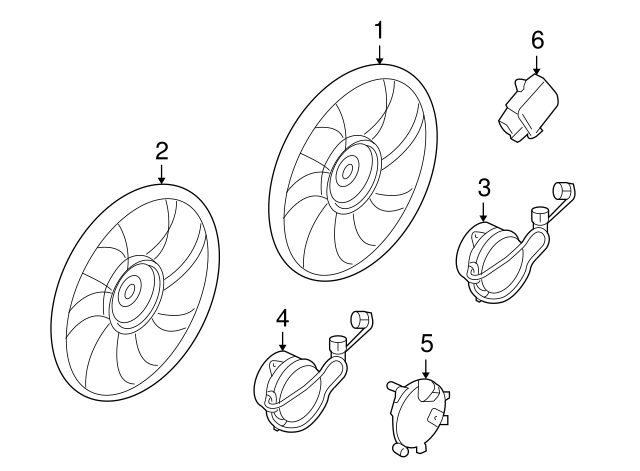 1
6
2
3
4
5