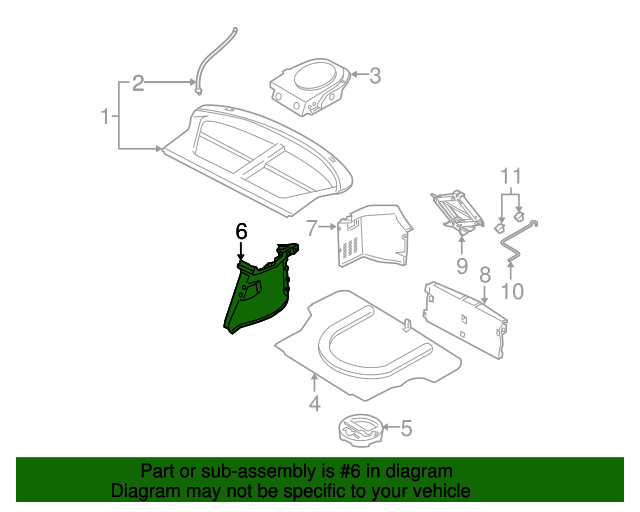 2
3
1
11
6
7
9
8
10
4
5

Part or sub-assembly is #6 in diagram
Diagram may not be specific to your vehicle