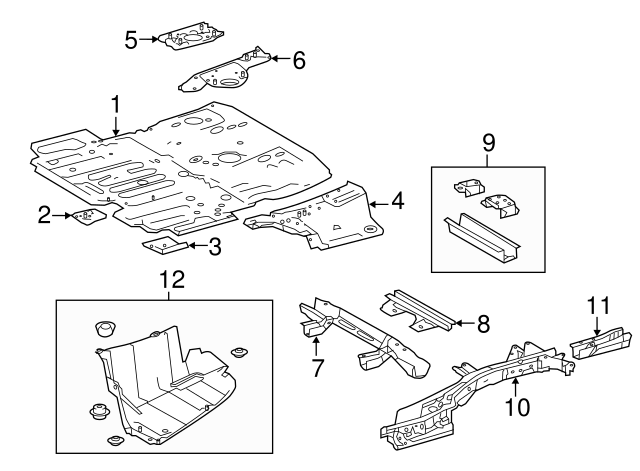 5
6
1
9
2
4
3
12
11
8
7
10