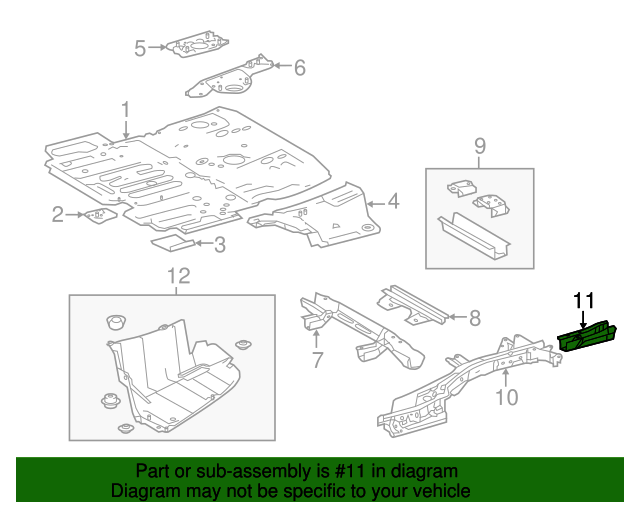 5
6
1
9
2
4
3
12
11
8
7
10
Part or sub-assembly is #11 in diagram
Diagram may not be specific to your vehicle