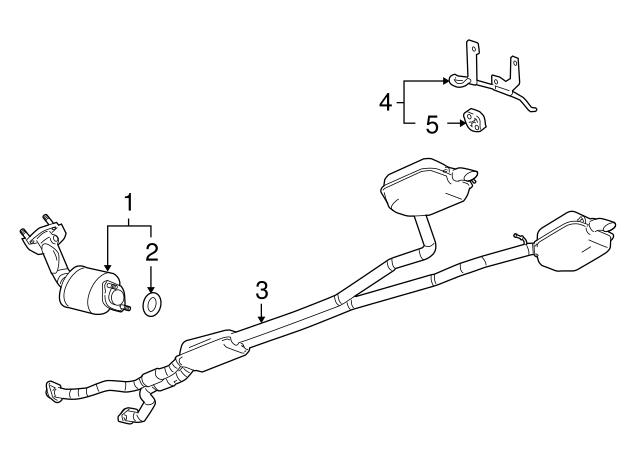 4
5
1
2
3