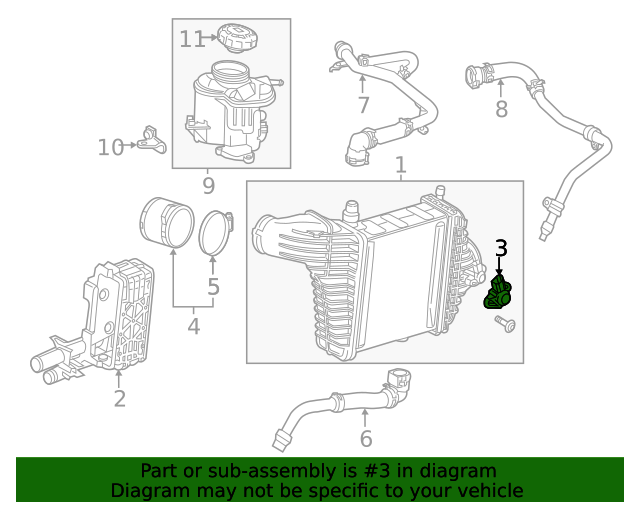 11
7
8
10
9
1
3
5
4
2
6

Part or sub-assembly is #3 in diagram
Diagram may not be specific to your vehicle