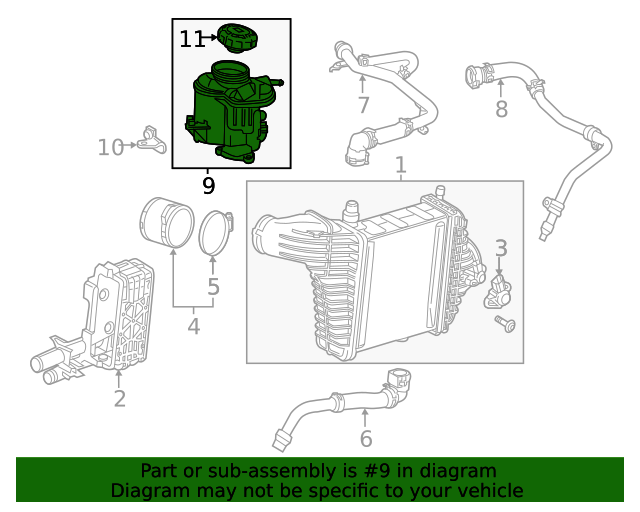 11
7
8
10
9
1
3
5
4
2
6

Part or sub-assembly is #9 in diagram
Diagram may not be specific to your vehicle