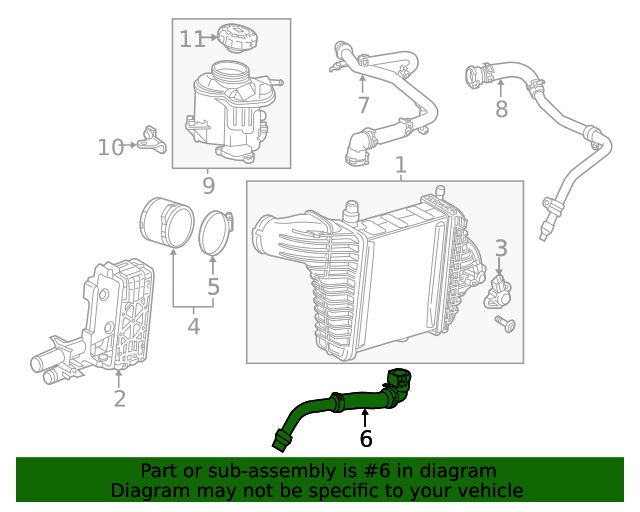 11
7
8
10
9
1
3
5
4
2
6
Part or sub-assembly is #6 in diagram
Diagram may not be specific to your vehicle