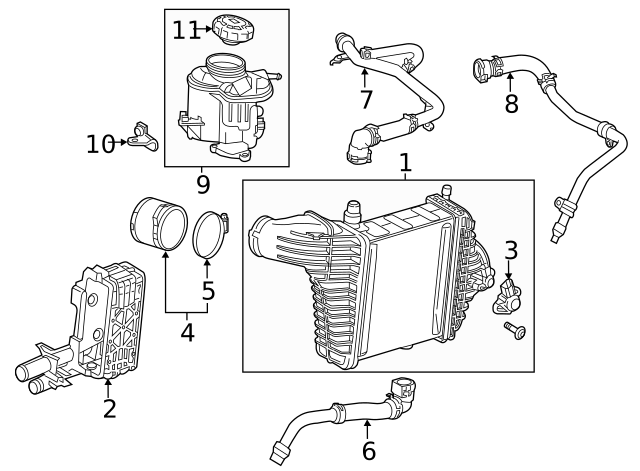 11
7
8
10
9
1
3
5
4
2
6