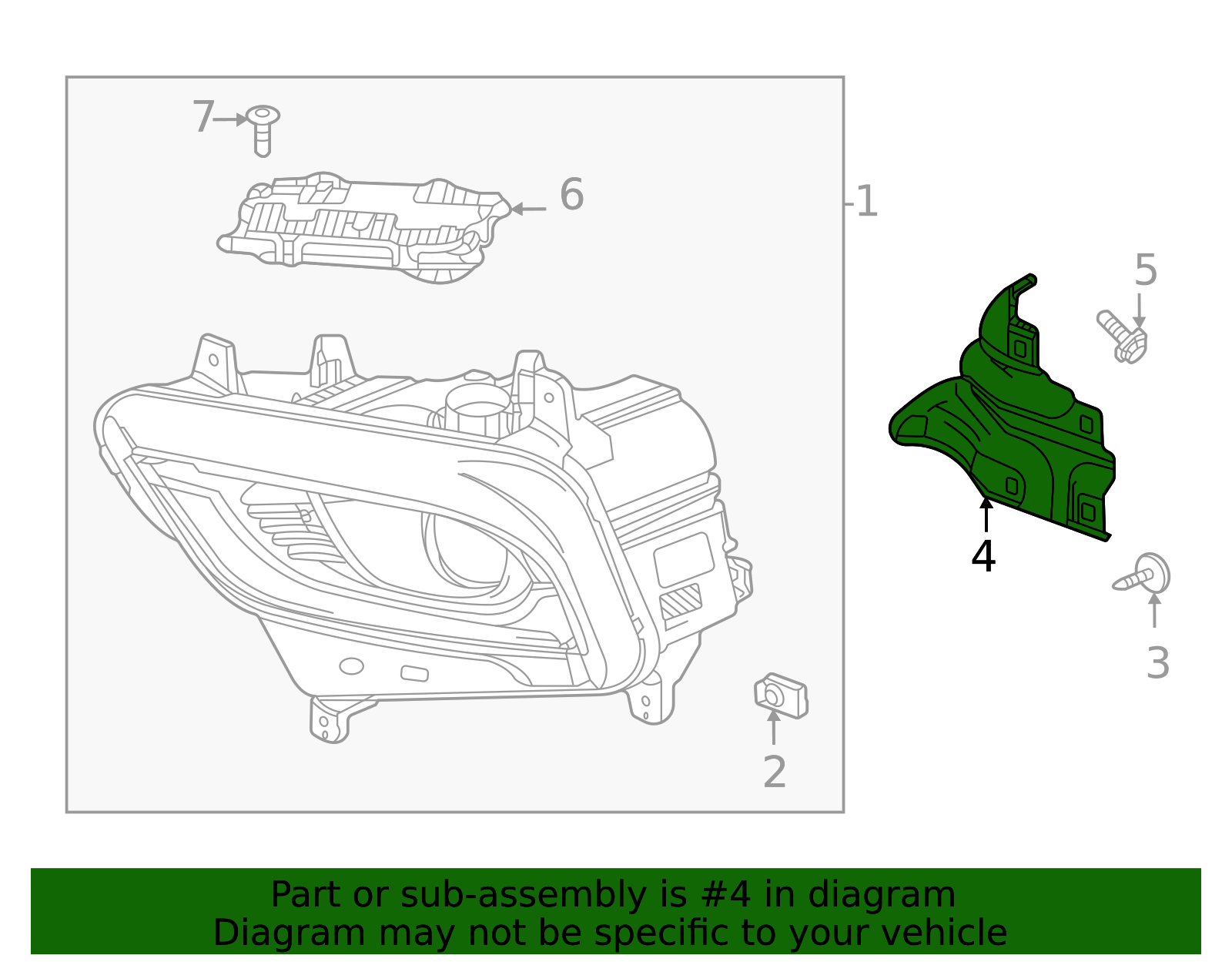 7
6
1
5
4
3
2

Part or sub-assembly is #4 in diagram
Diagram may not be specific to your vehicle