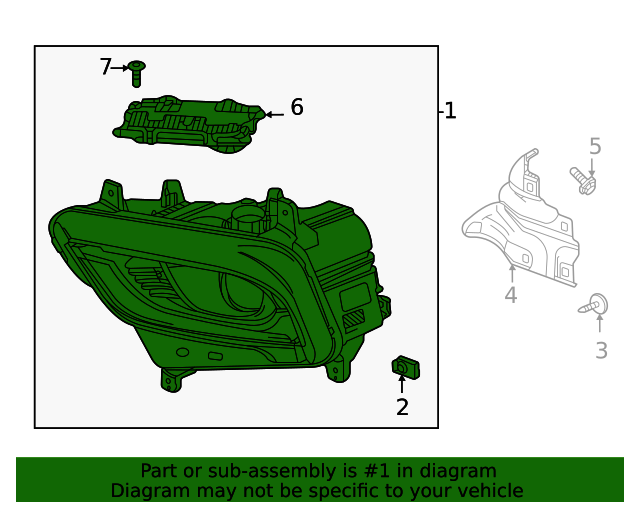 7
6
1
5
4
3
2

Part or sub-assembly is #1 in diagram
Diagram may not be specific to your vehicle