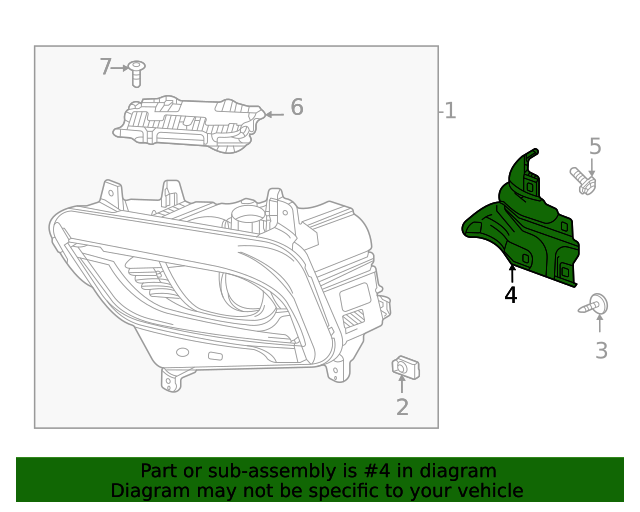 7
6
1
5
4
3
2

Part or sub-assembly is #4 in diagram
Diagram may not be specific to your vehicle