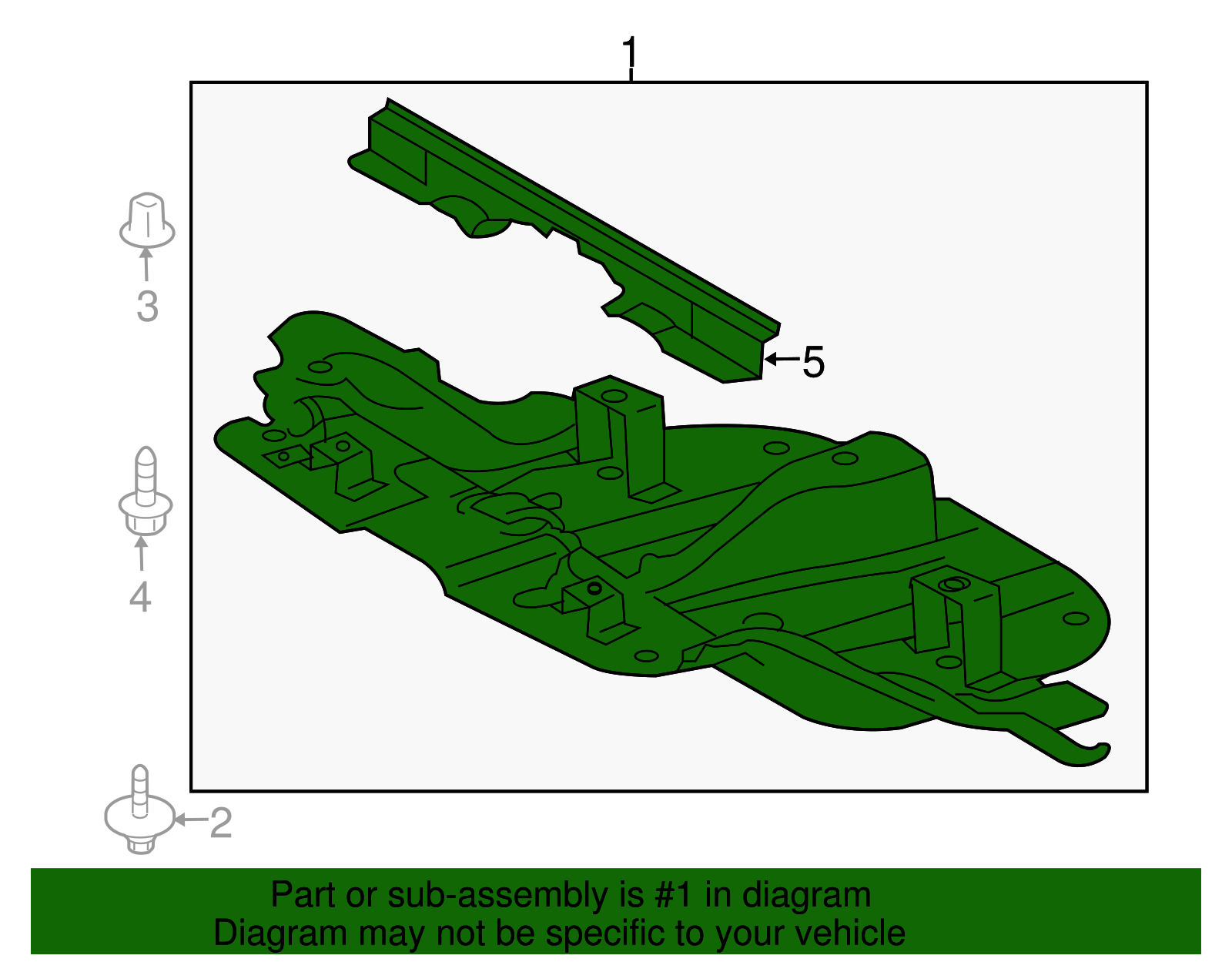 1

3

5

4

2

Part or sub-assembly is #1 in diagram
Diagram may not be specific to your vehicle